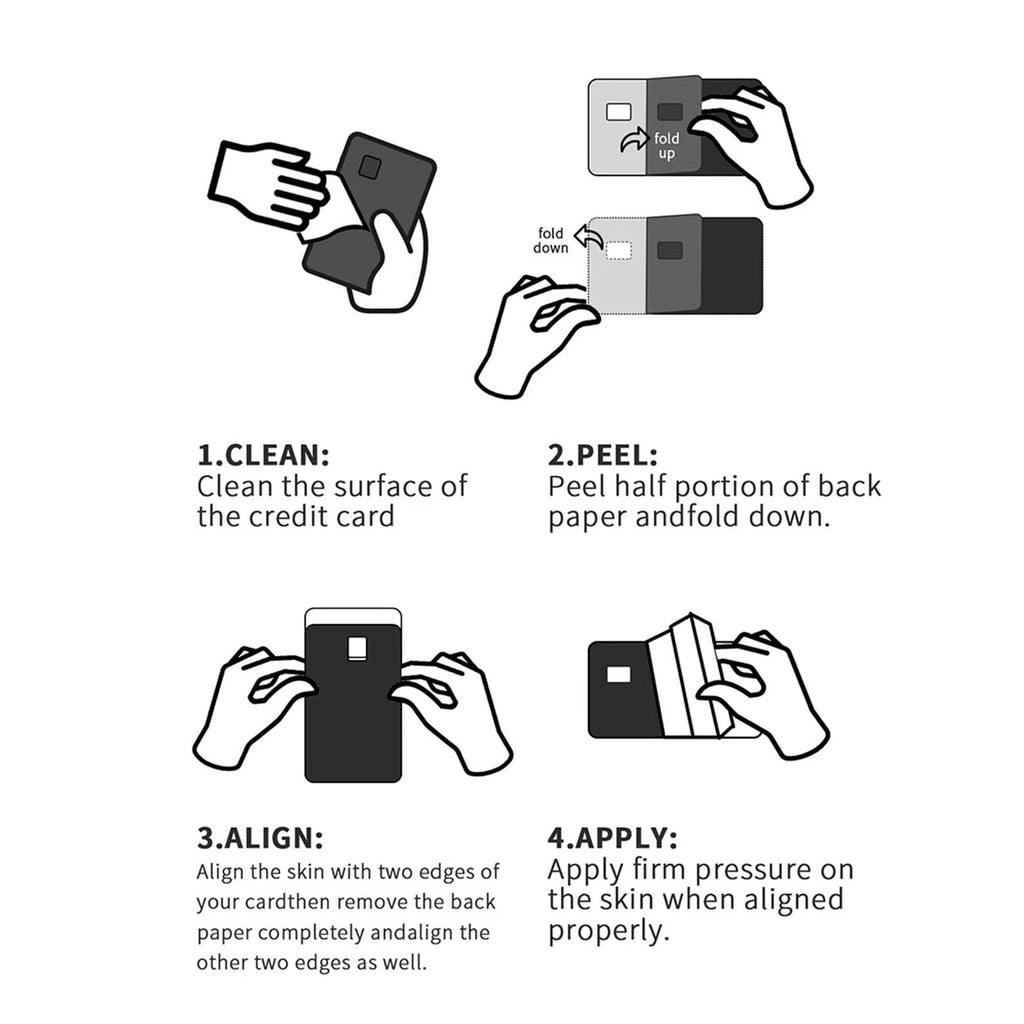 fold up

fold down

1.CLEAN:
Clean the surface of the credit card

2.PEEL:
Peel half portion of back paper andfold down.

3.ALIGN:
Align the skin with two edges of your cardthen remove the back paper completely andalign the other two edges as well.

4.APPLY:
Apply firm pressure on the skin when aligned properly.