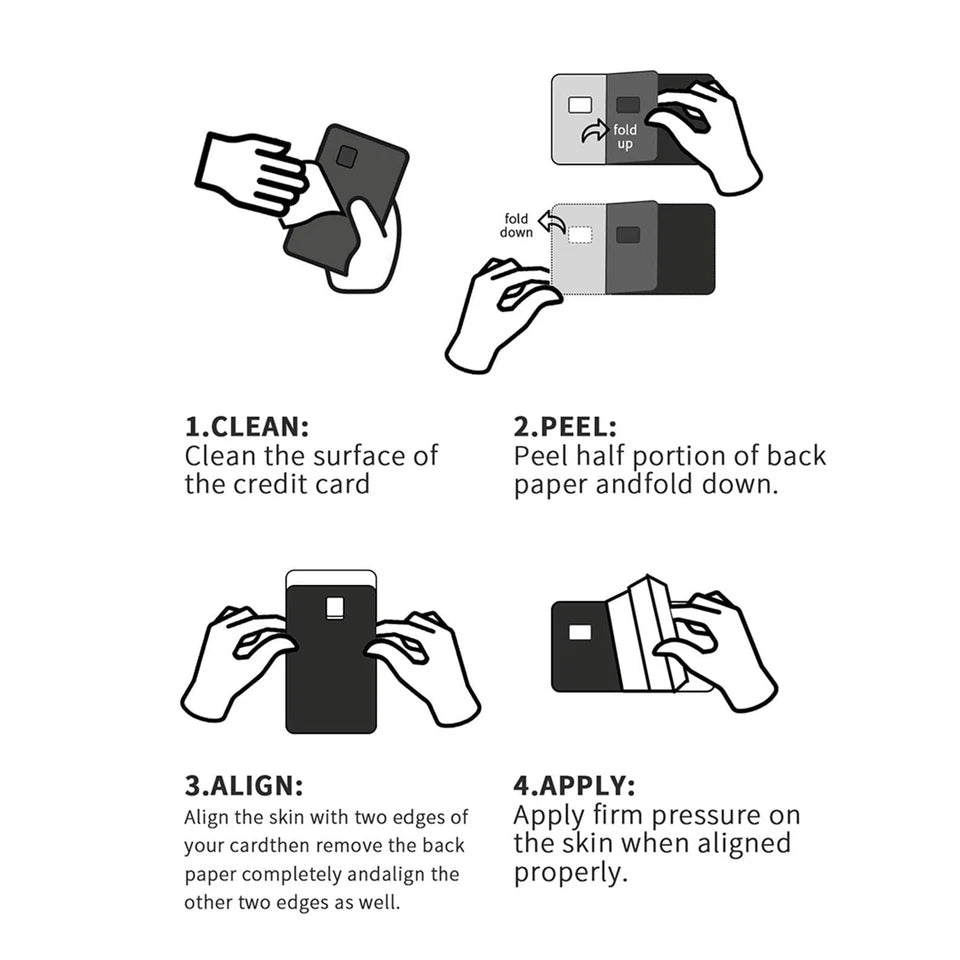 fold up

fold down

1.CLEAN:
Clean the surface of the credit card

2.PEEL:
Peel half portion of back paper andfold down.

3.ALIGN:
Align the skin with two edges of your cardthen remove the back paper completely andalign the other two edges as well.

4.APPLY:
Apply firm pressure on the skin when aligned properly.